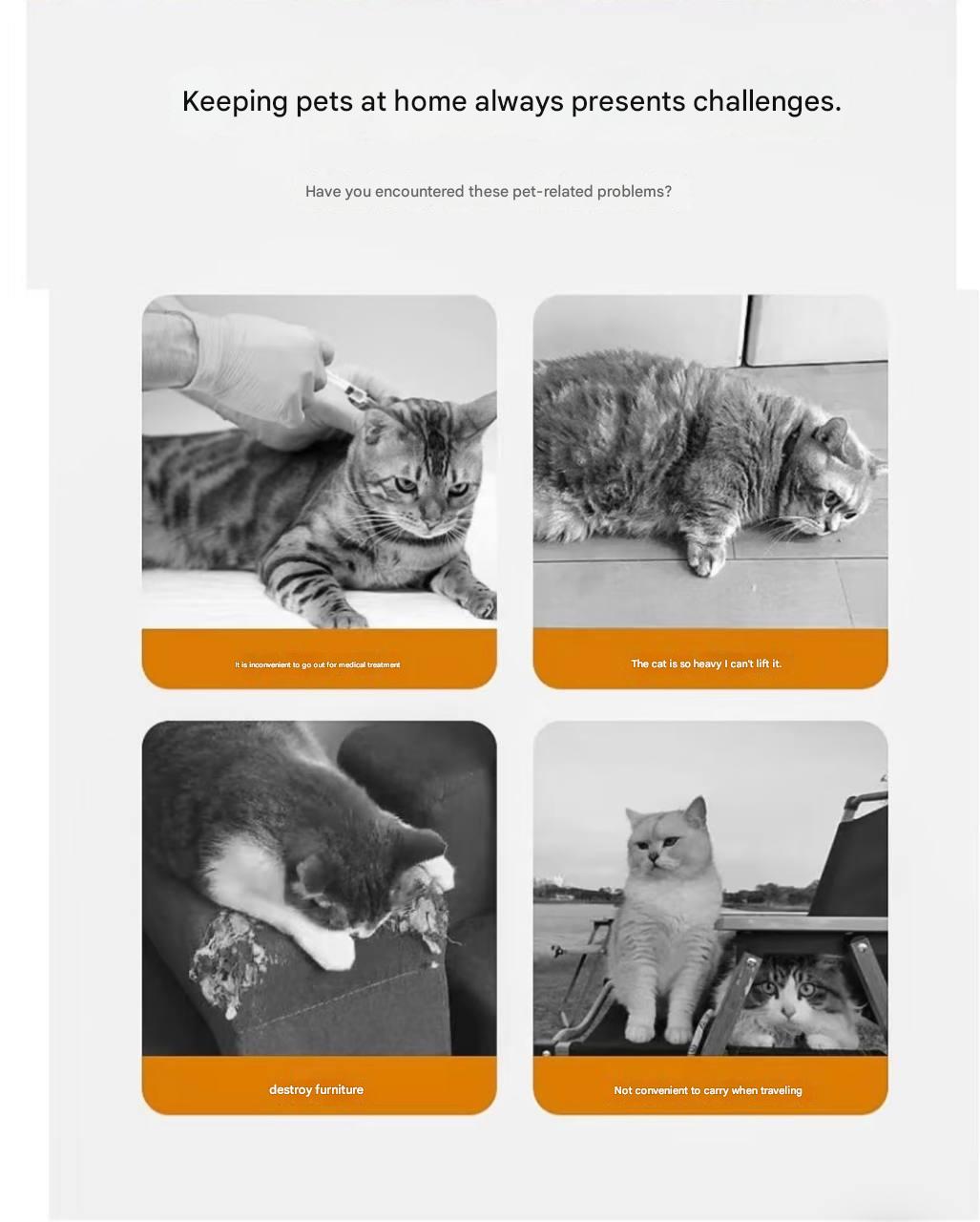 Keeping pets at home always presents challenges.

Have you encountered these pet-related problems?

It is inconvenient to go out for medical treatment

The cat is so heavy I can't lift it.

destroy furniture

Not convenient to carry when traveling